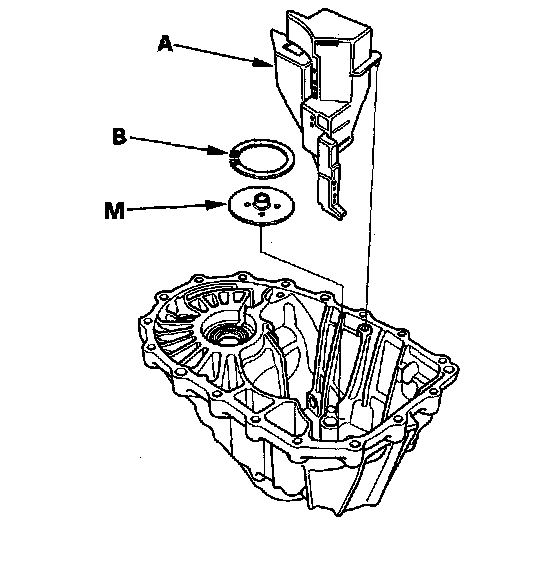 A

B

M