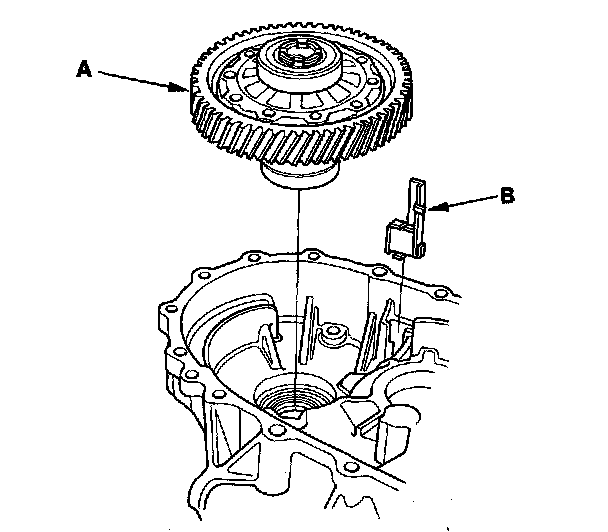 A

B