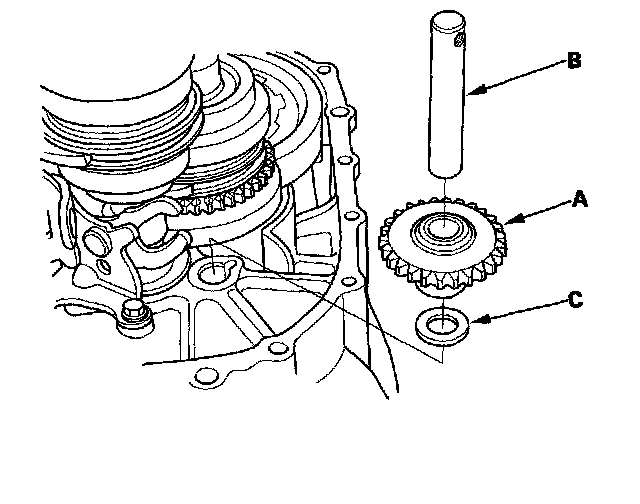 B
A
C