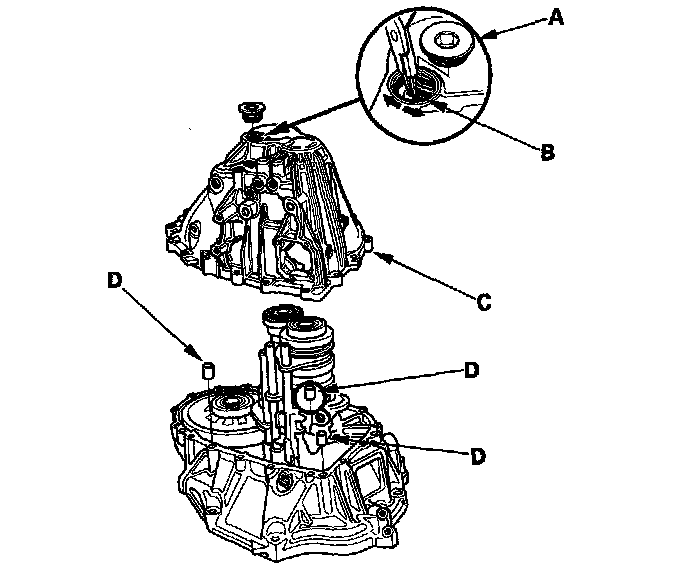 A
B
C
D
D
D