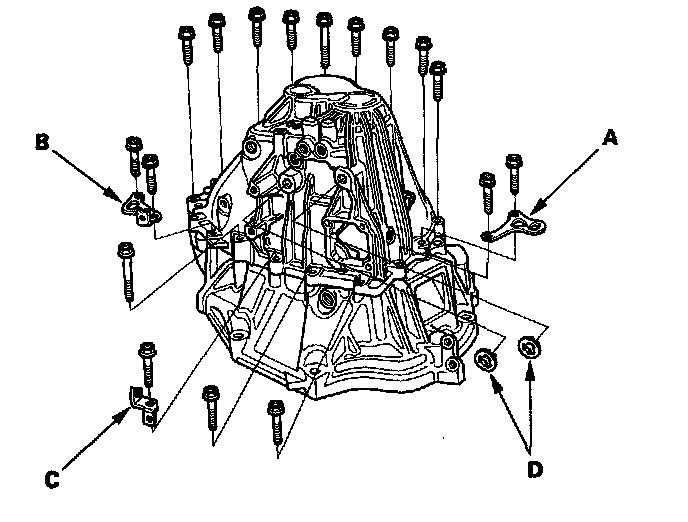 B
A
C
D