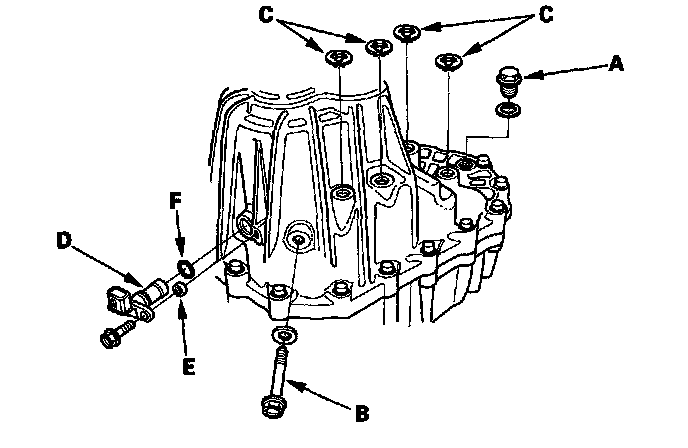 C
C
A
F
D
E
B