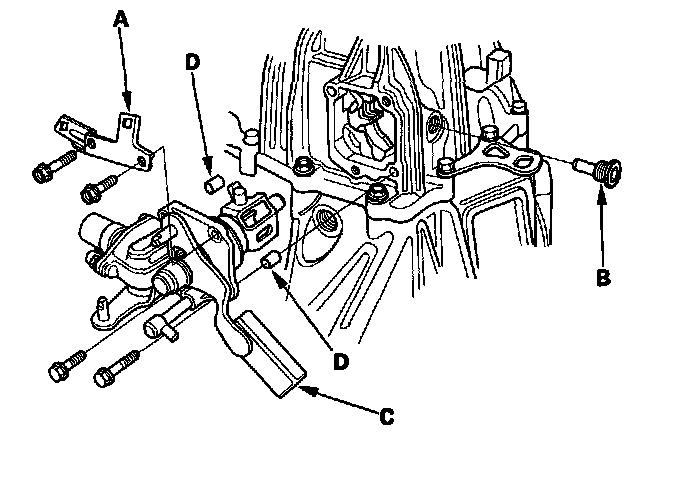 A
D
B
D
C