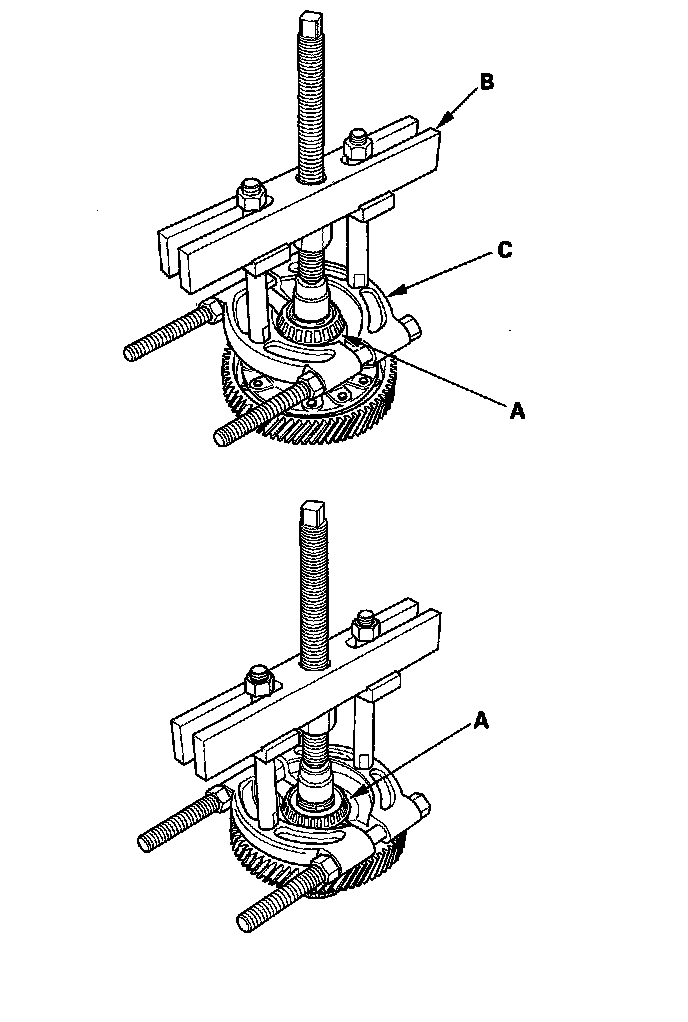 B
C
A
A