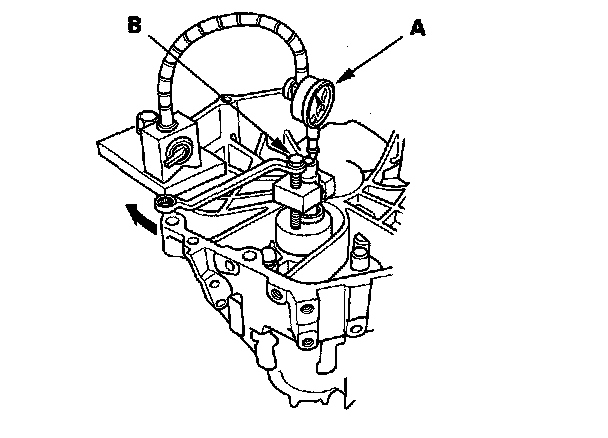 B

A