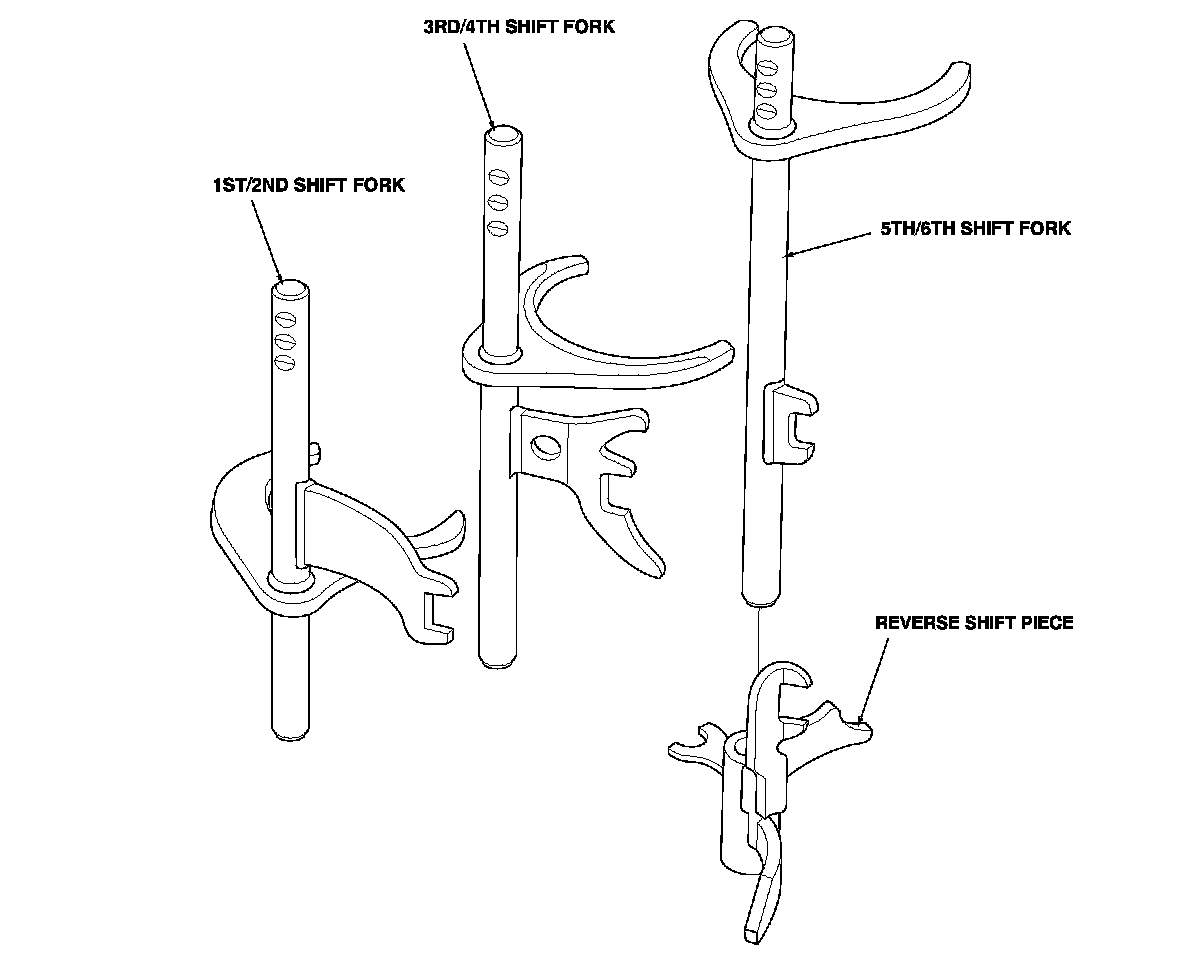 3RD/4TH SHIFT FORK

1ST/2ND SHIFT FORK

5TH/6TH SHIFT FORK

REVERSE SHIFT PIECE