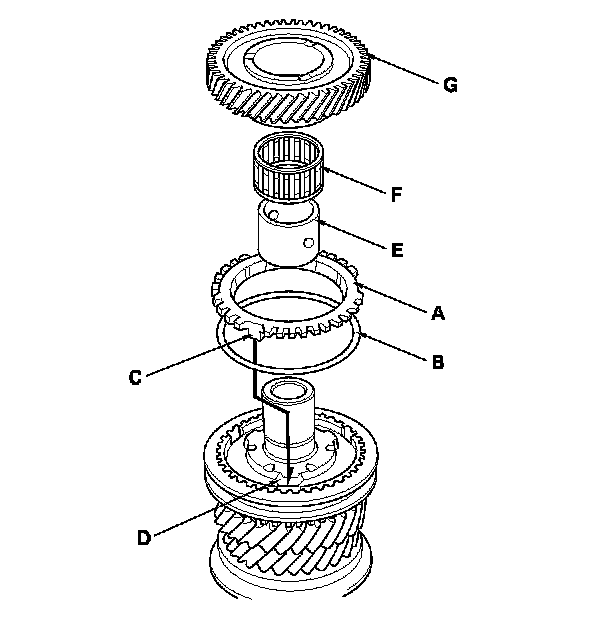 G

F

E

A

B

C

D