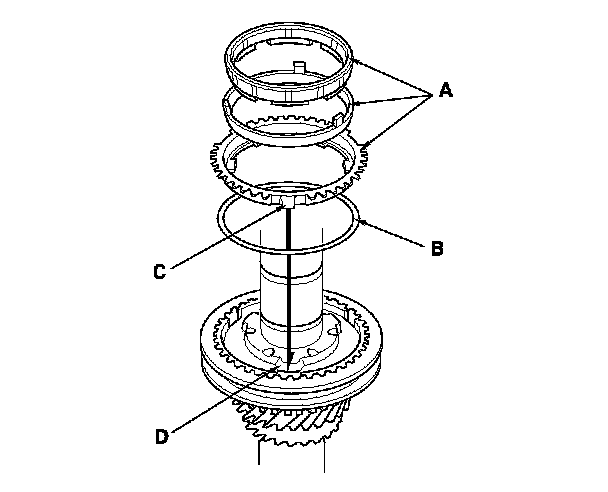 A
B
C
D