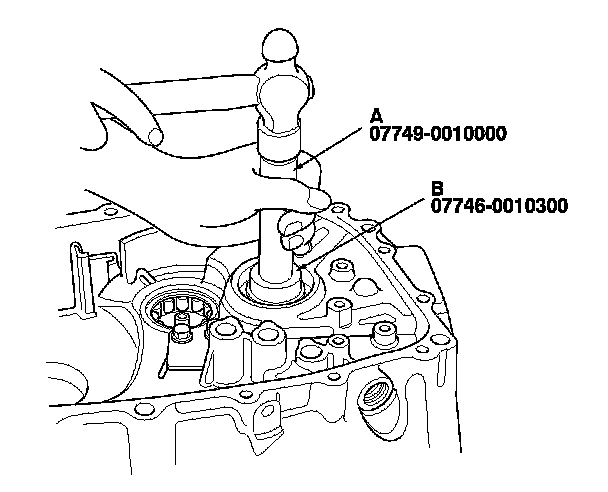 A
07749-0010000

B
07746-0010300