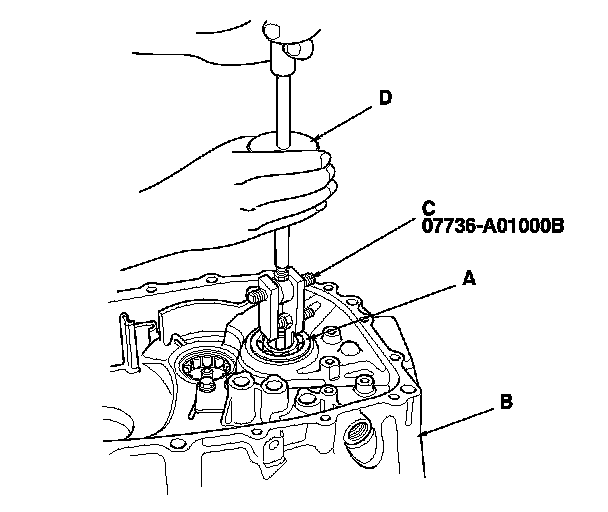 D

C
07736-A01000B

A

B