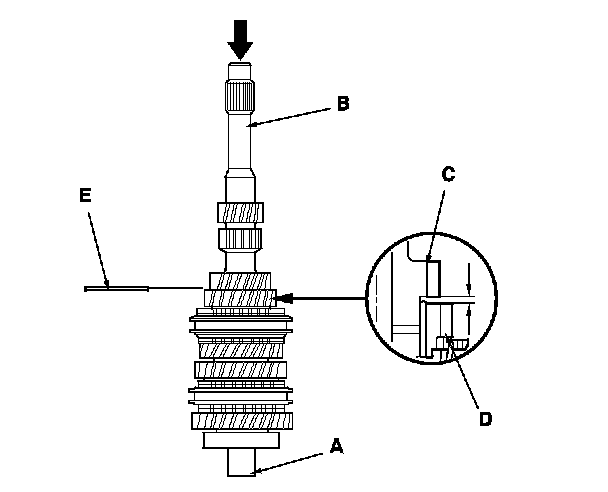 B

C

E

D

A