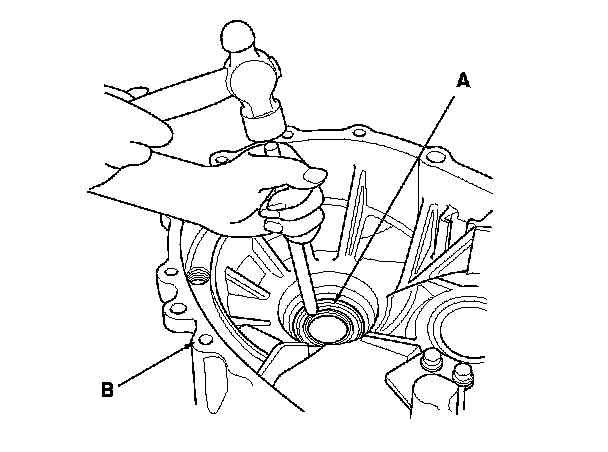 A

B