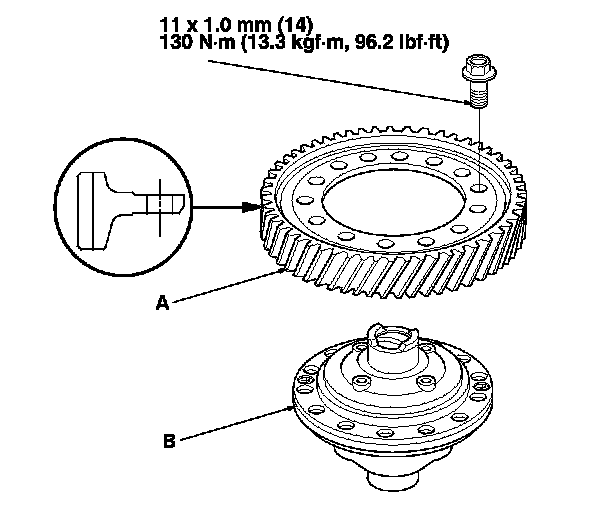 11 x 1.0 mm (14)
130 N·m (13.3 kgf·m, 96.2 lbf·ft)

A

B