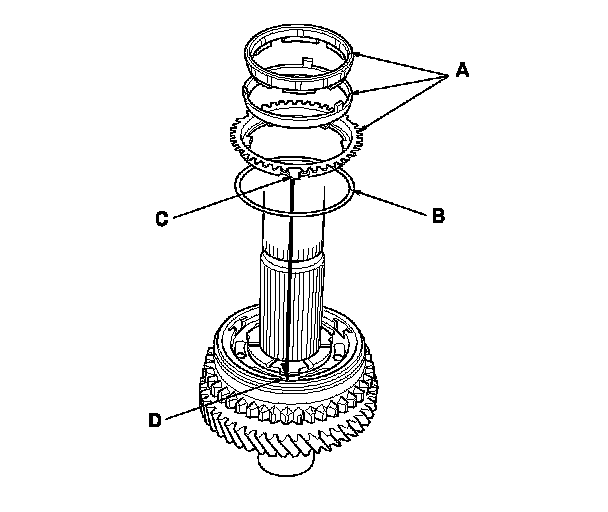 A

C

B

D