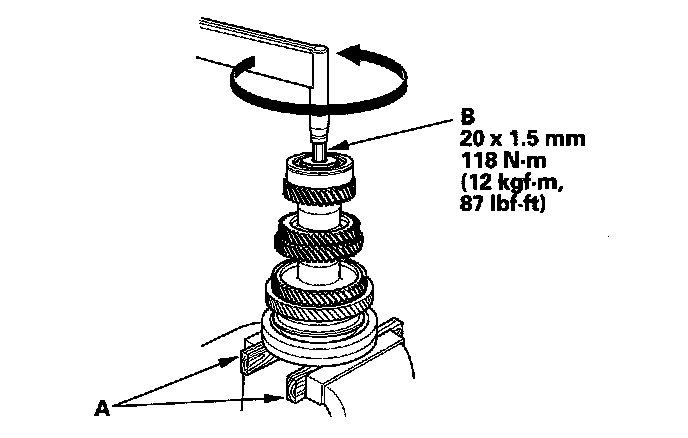 B
20 x 1.5 mm
118 N·m
(12 kgf·m,
87 lbf·ft)

A