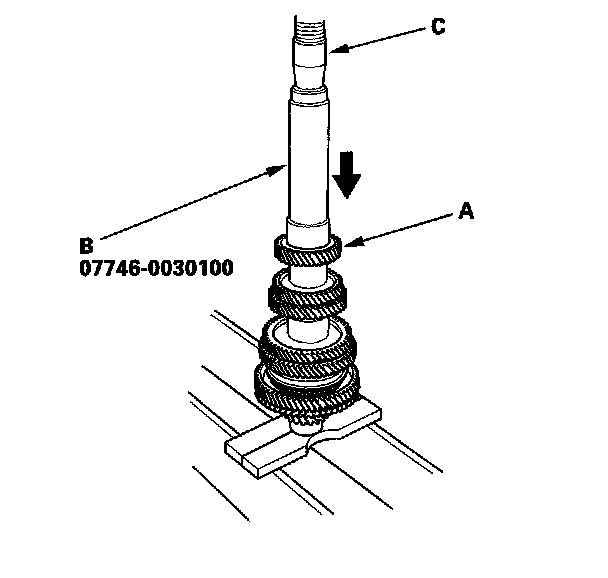 C

A

B
07746-0030100