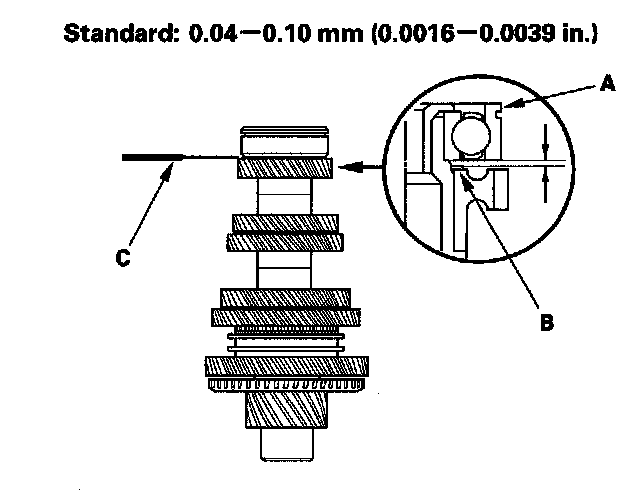 Standard: 0.04—0.10 mm (0.0016—0.0039 in.)

A

C

B