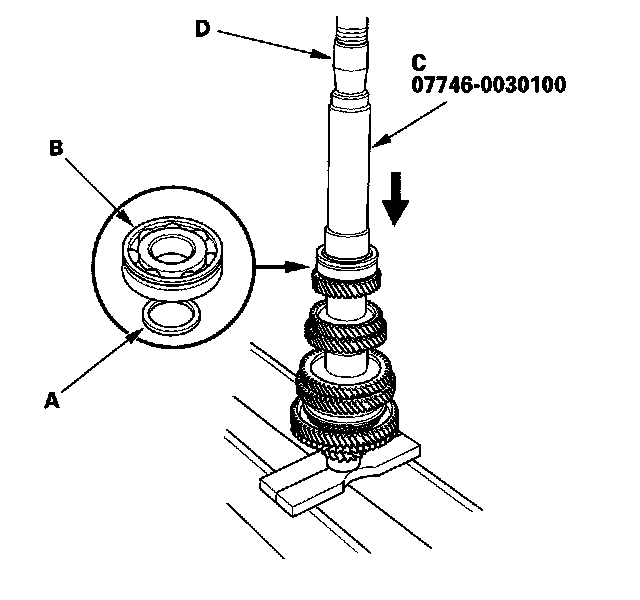 D

C
07746-0030100

B

A