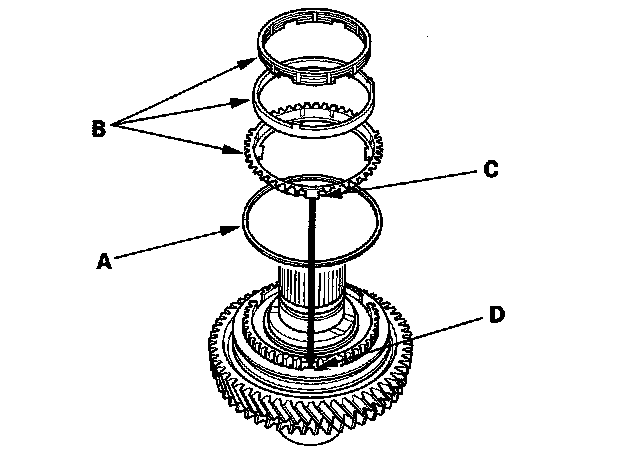 B

C

A

D