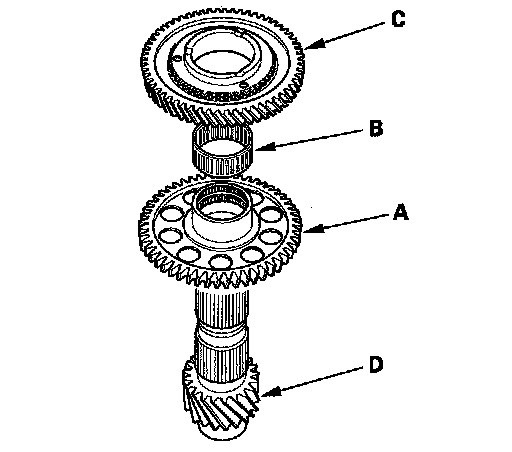 C
B
A
D