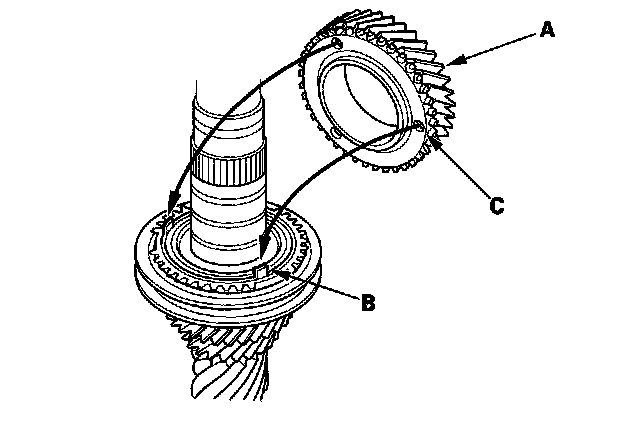 A

C

B