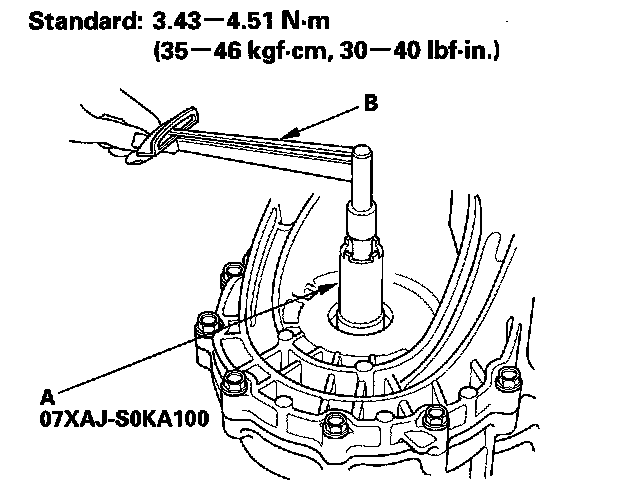 Standard: 3.43—4.51 N·m
(35—46 kgf·cm, 30—40 lbf·in.)

B

A
07XAJ-S0KA100