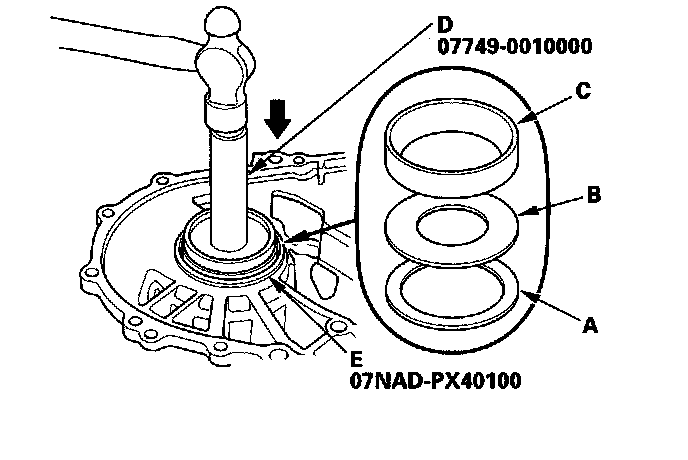 D
07749-0010000
C
B
A
E
07NAD-PX40100