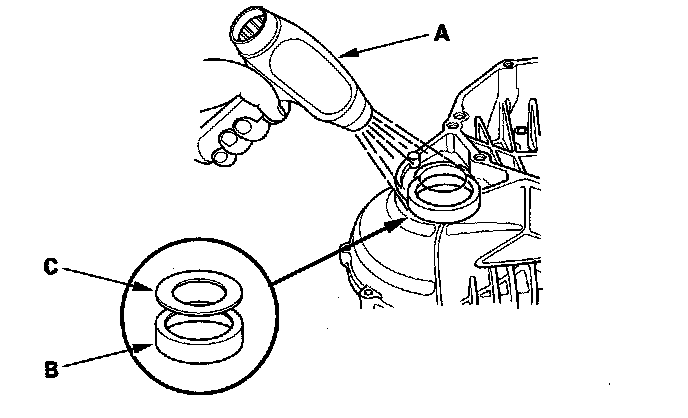 A

C

B