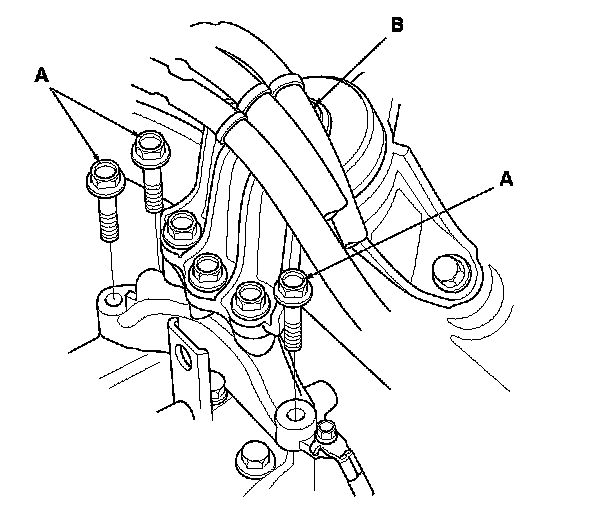 A
B
A