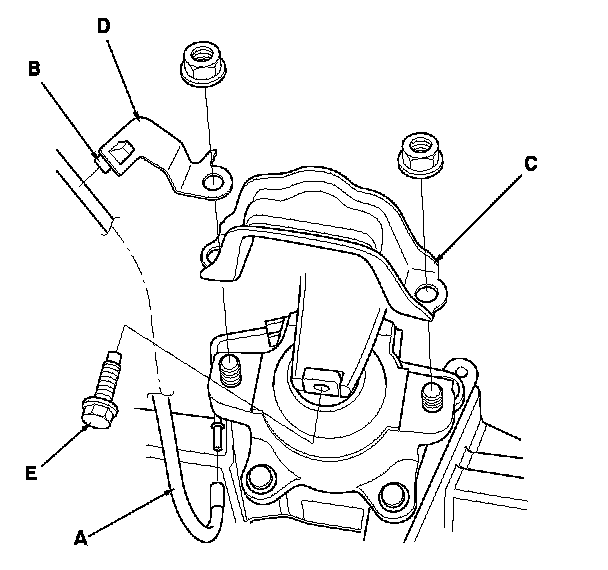 D
B
C
E
A