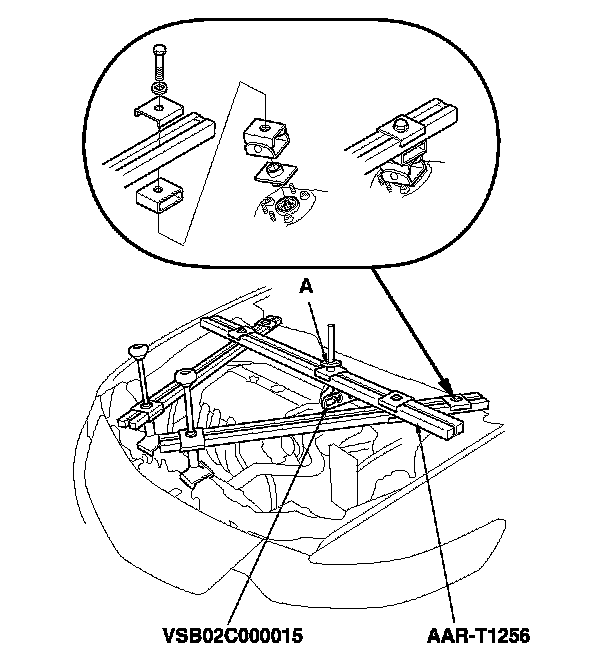 A

VSB02C000015

AAR-T1256