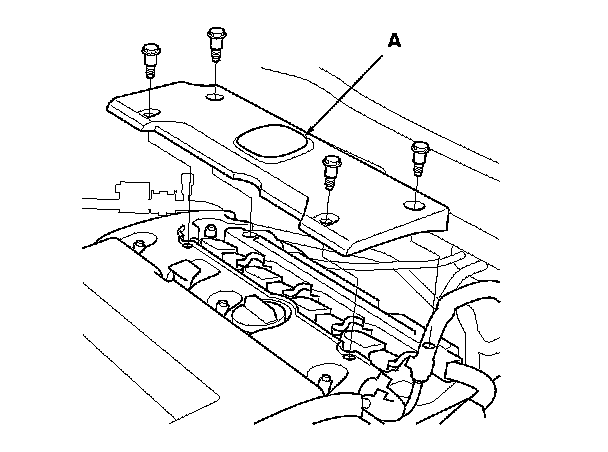 A