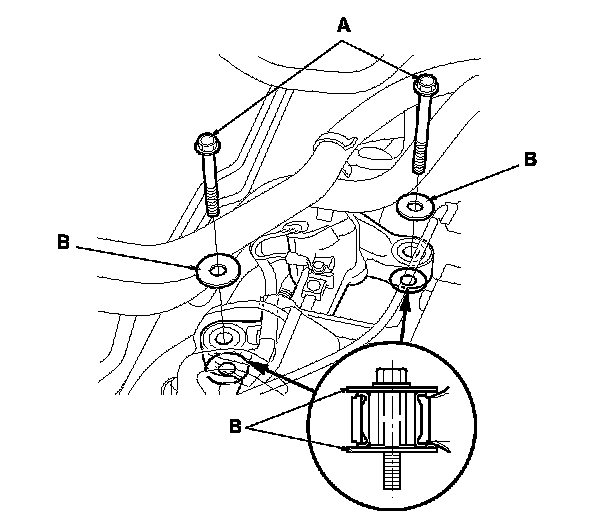 A
B
B
B