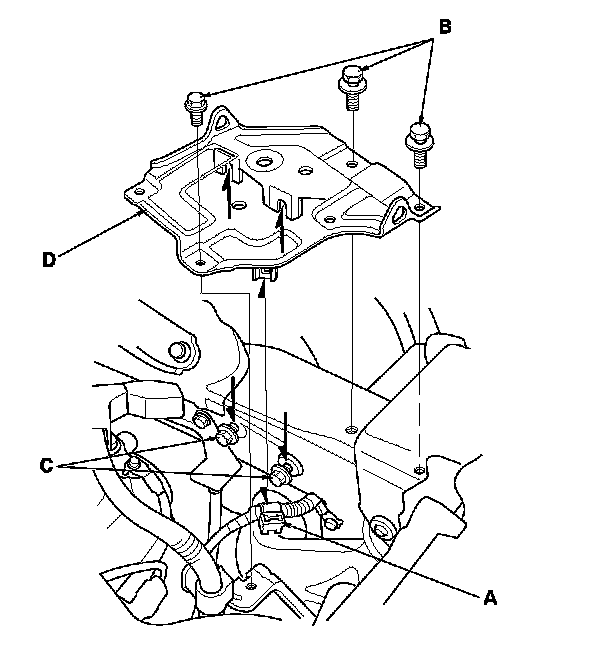 B

D

C

A