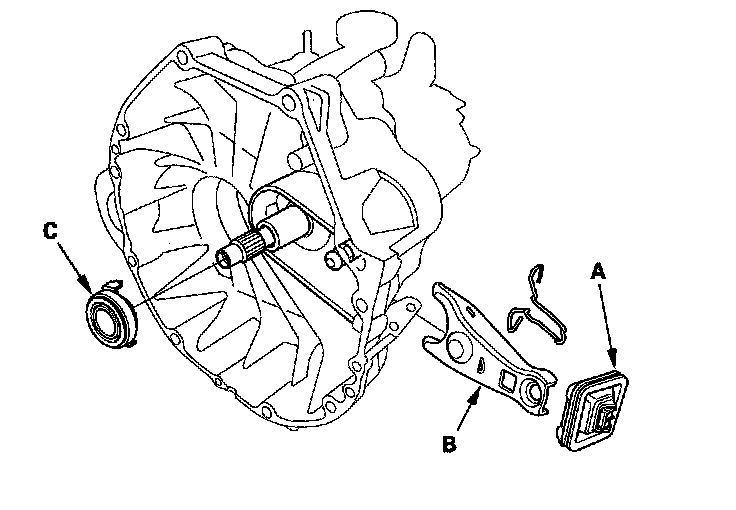 C
A
B