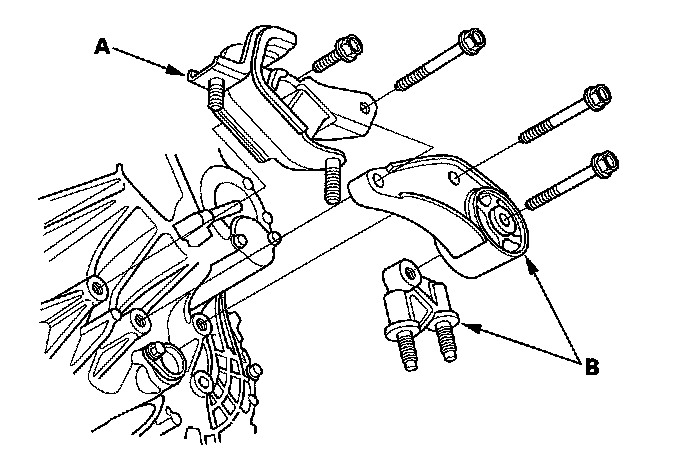 A

B