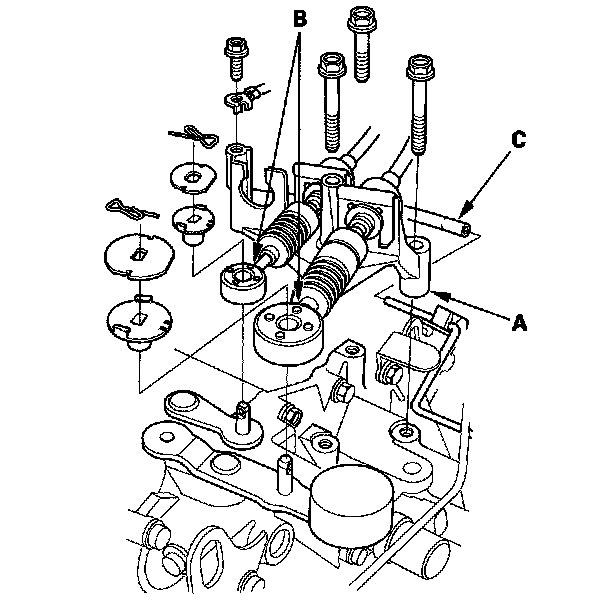 B
C
A