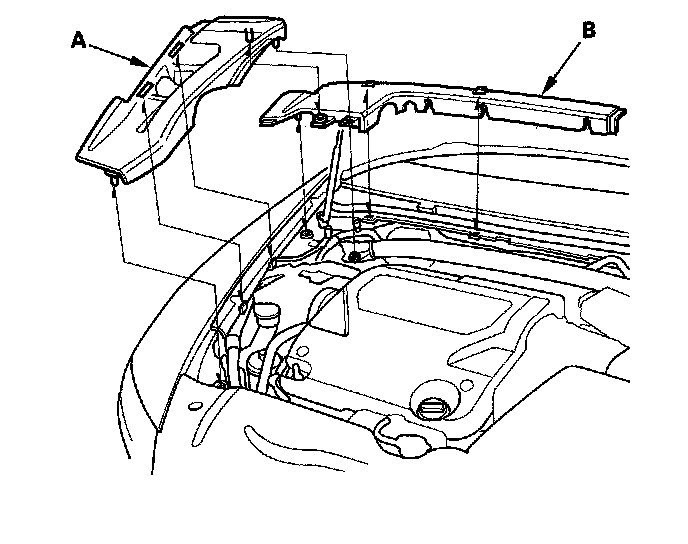 A
B