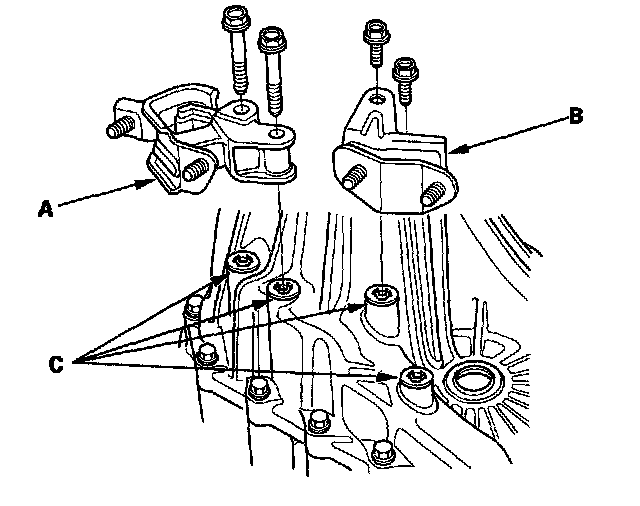 B

A

C