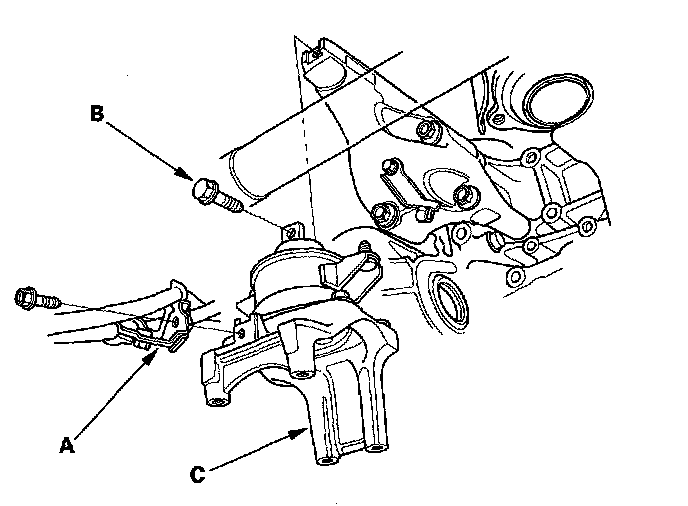 B

A

C