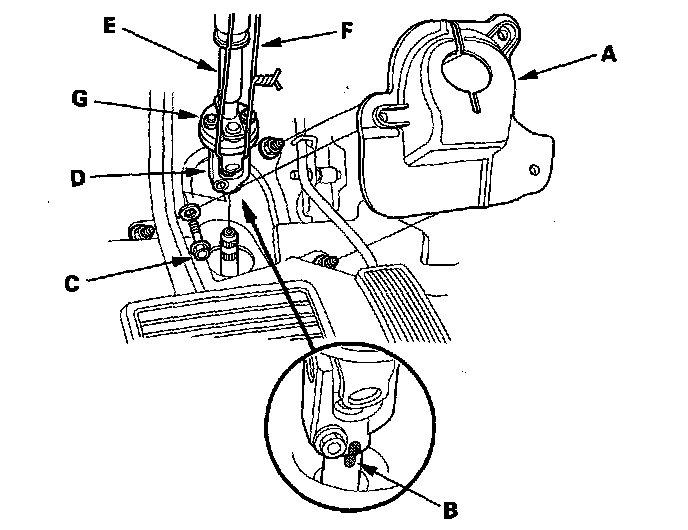 E
F
A
G
D
C
B