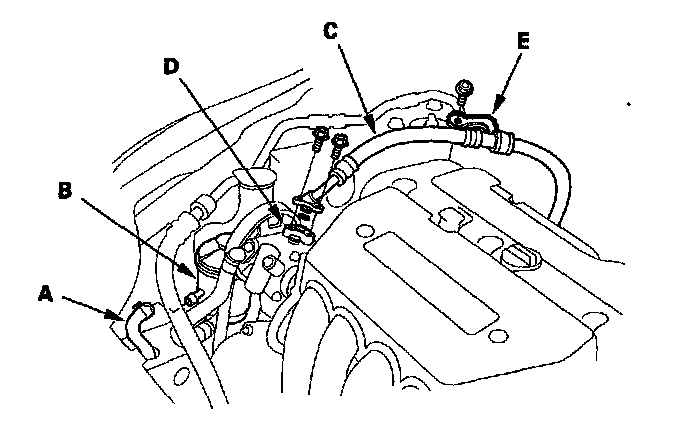 C
E
D
B
A