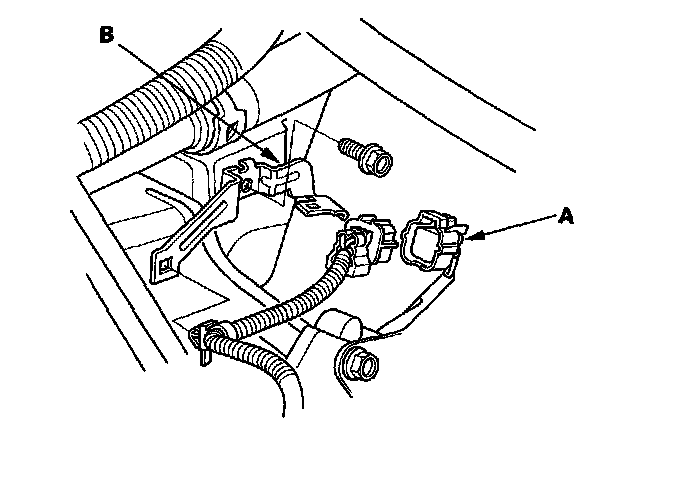 B

A