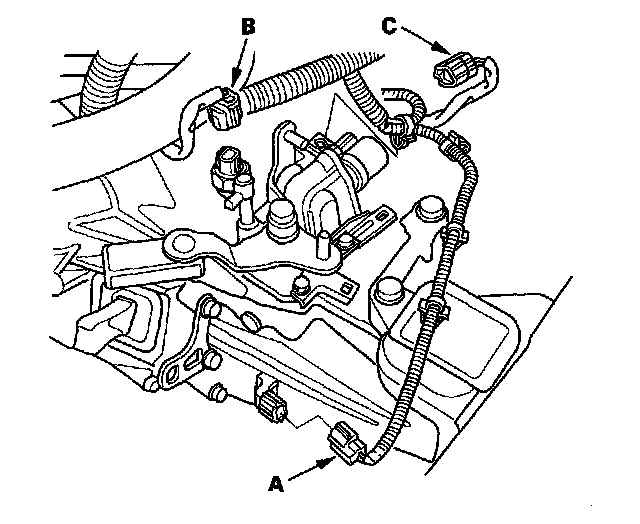 B
C
A