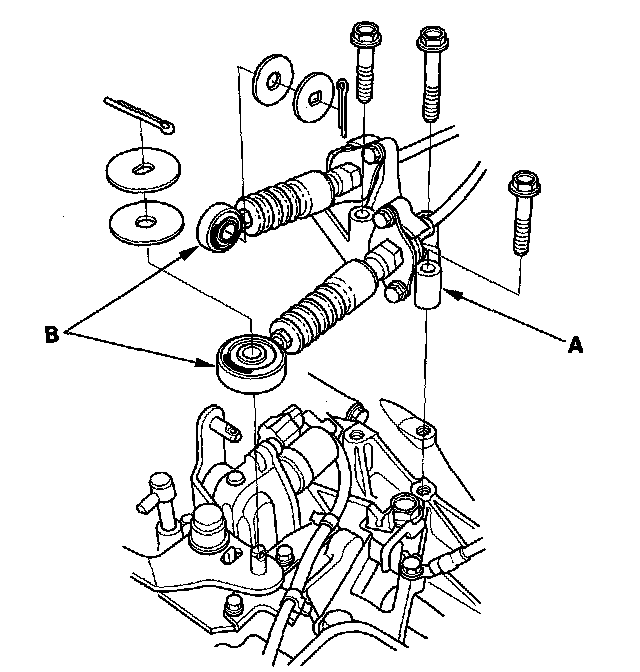 B

A