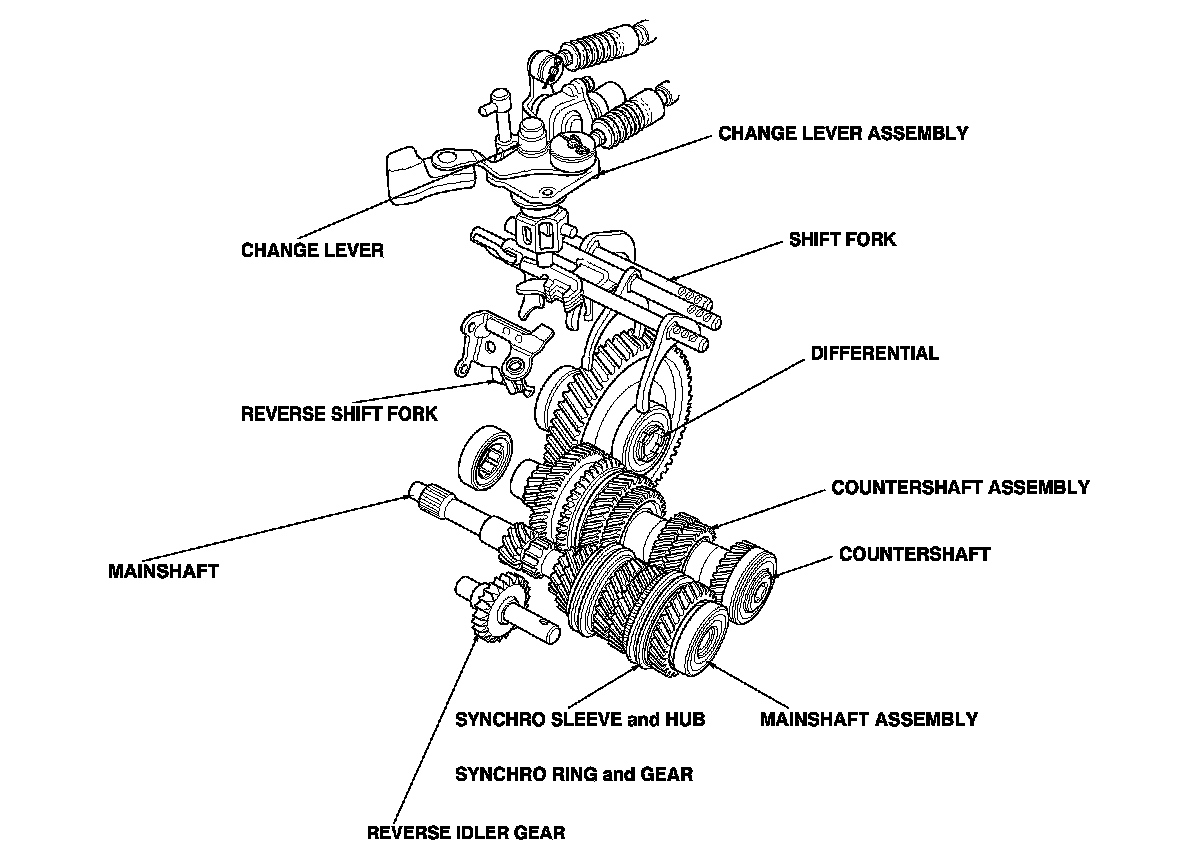 CHANGE LEVER ASSEMBLY

CHANGE LEVER

SHIFT FORK

DIFFERENTIAL

REVERSE SHIFT FORK

COUNTERSHAFT ASSEMBLY

COUNTERSHAFT

MAINSHAFT

SYNCHRO SLEEVE and HUB

MAINSHAFT ASSEMBLY

SYNCHRO RING and GEAR

REVERSE IDLER GEAR