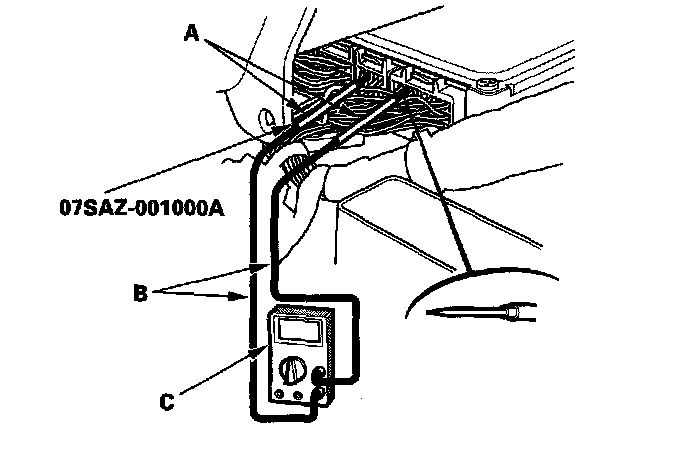 A

07SAZ-001000A

B

C