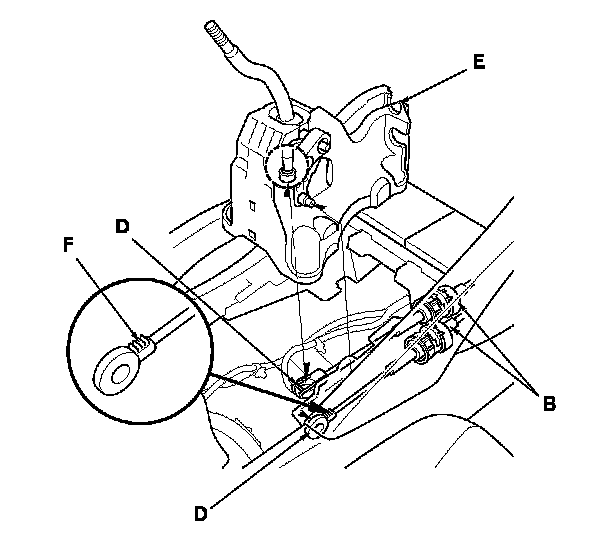 E
D
F
B
D