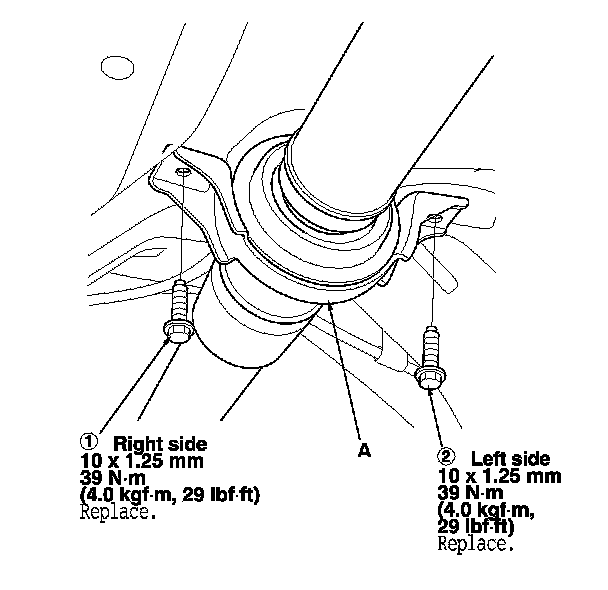 ① Right side
10 x 1.25 mm
39 N·m
(4.0 kgf·m, 29 lbf·ft)
Replace.

A

② Left side
10 x 1.25 mm
39 N·m
(4.0 kgf·m,
29 lbf·ft)
Replace.