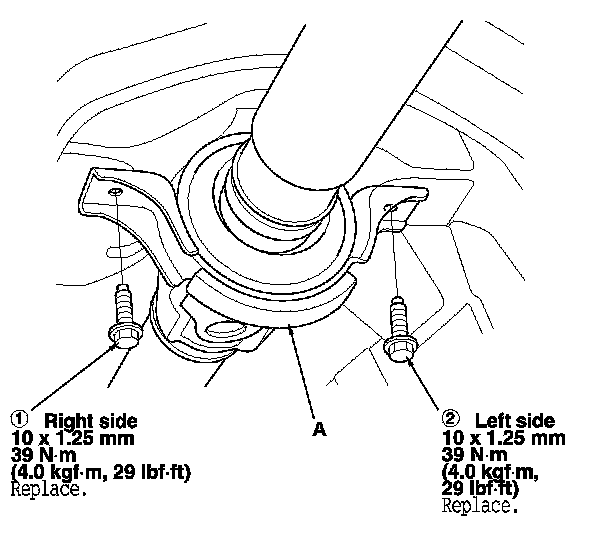 ① Right side
10 x 1.25 mm
39 N·m
(4.0 kgf·m, 29 lbf·ft)
Replace.

A

② Left side
10 x 1.25 mm
39 N·m
(4.0 kgf·m,
29 lbf·ft)
Replace.